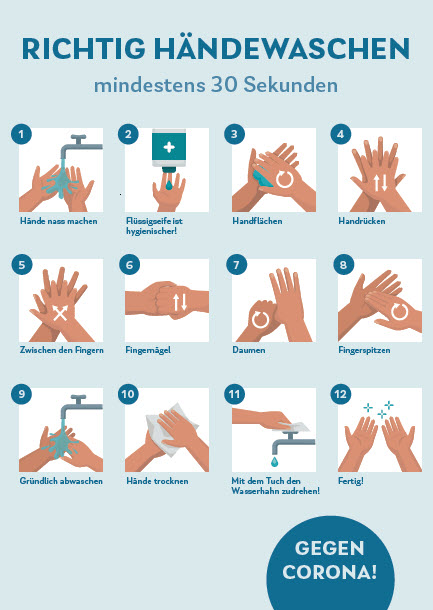 RICHTIG HÄNDEWASCHEN

mindestens 30 Sekunden

1
Hände nass machen

2
Flüssigseife ist hygienischer!

3
Handflächen

4
Handrücken

5
Zwischen den Fingern

6
Fingernägel

7
Daumen

8
Fingerspitzen

9
Gründlich abwaschen

10
Hände trocknen

11
Mit dem Tuch den Wasserhahn zudrehen!

12
Fertig!

GEGEN CORONA!